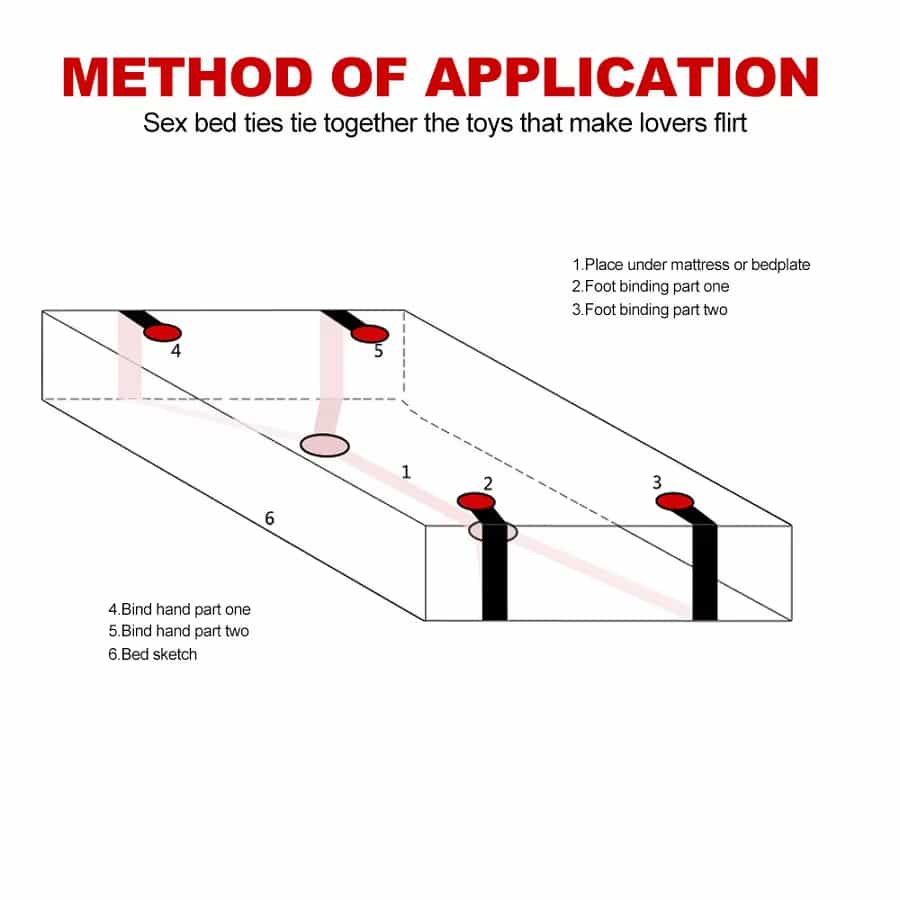 METHOD OF APPLICATION
Sex bed ties tie together the toys that make lovers flirt

1.Place under mattress or bedplate
2.Foot binding part one
3.Foot binding part two

4
5
1
2
3
6

4.Bind hand part one
5.Bind hand part two
6.Bed sketch