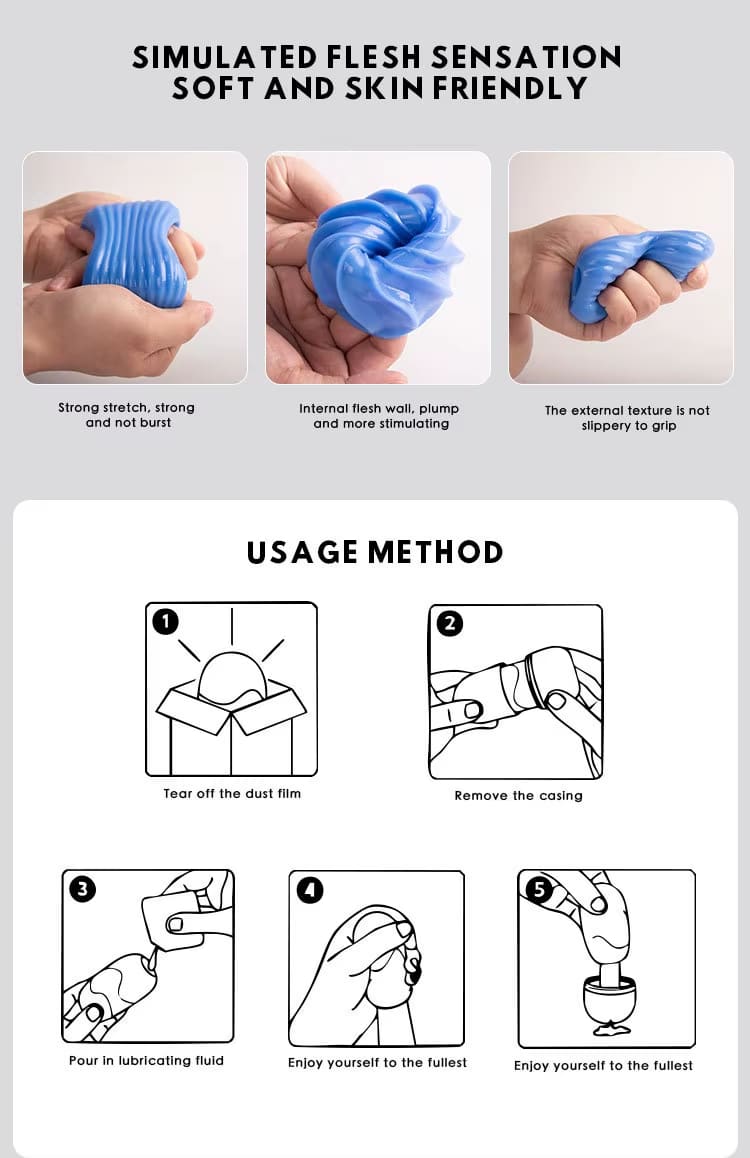 SIMULATED FLESH SENSATION
SOFT AND SKIN FRIENDLY

Strong stretch, strong and not burst

Internal flesh wall, plump and more stimulating

The external texture is not slippery to grip

USAGE METHOD

1
Tear off the dust film

2
Remove the casing

3
Pour in lubricating fluid

4
Enjoy yourself to the fullest

5
Enjoy yourself to the fullest