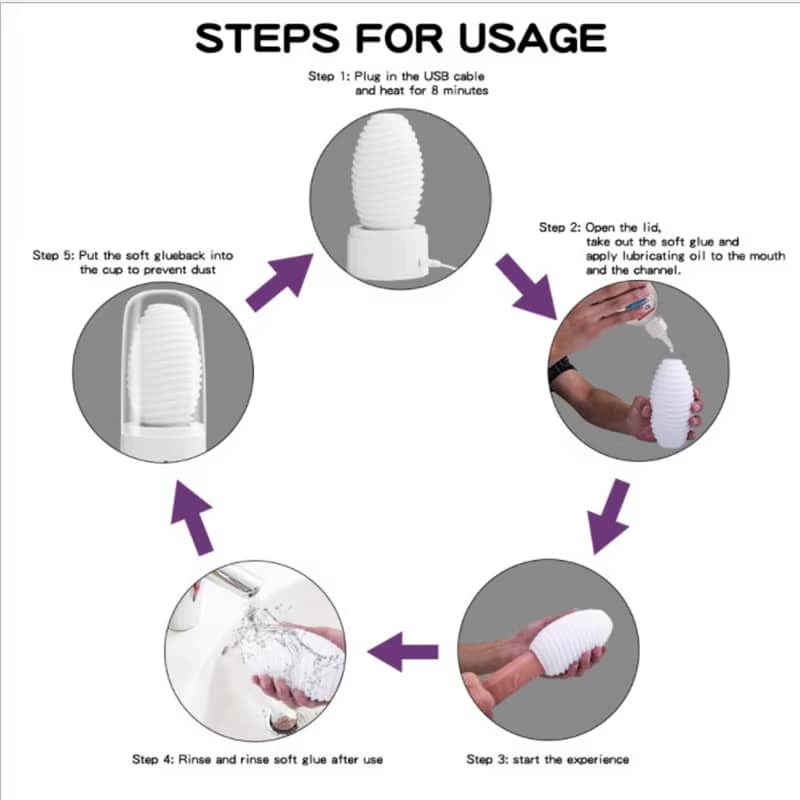 STEPS FOR USAGE

Step 1: Plug in the USB cable and heat for 8 minutes

Step 2: Open the lid, take out the soft glue and apply lubricating oil to the mouth and the channel.

Step 3: start the experience

Step 4: Rinse and rinse soft glue after use

Step 5: Put the soft glueback into the cup to prevent dust