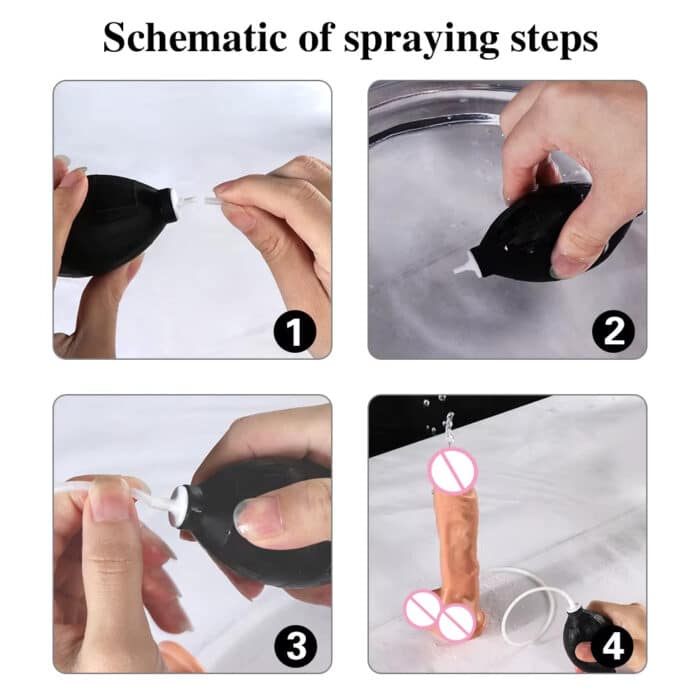 Schematic of spraying steps

1

2

3

4