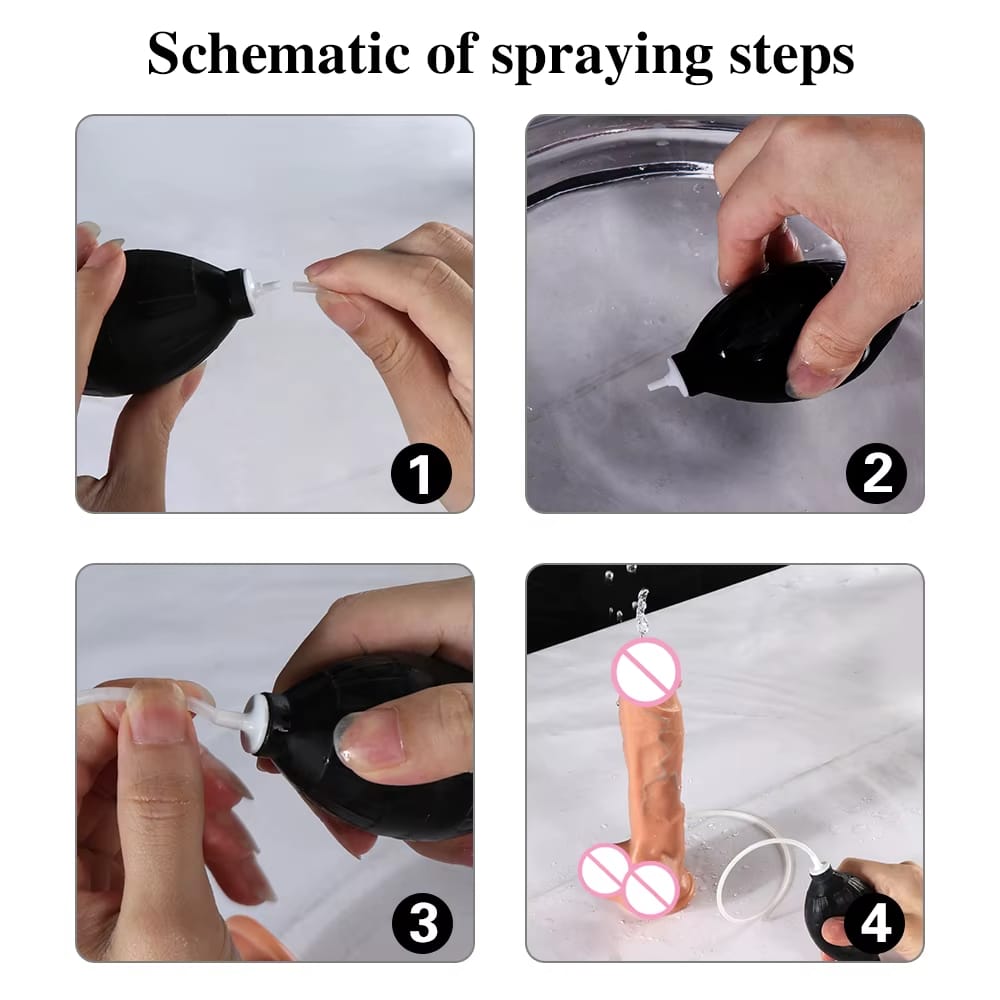 Schematic of spraying steps

1

2

3

4