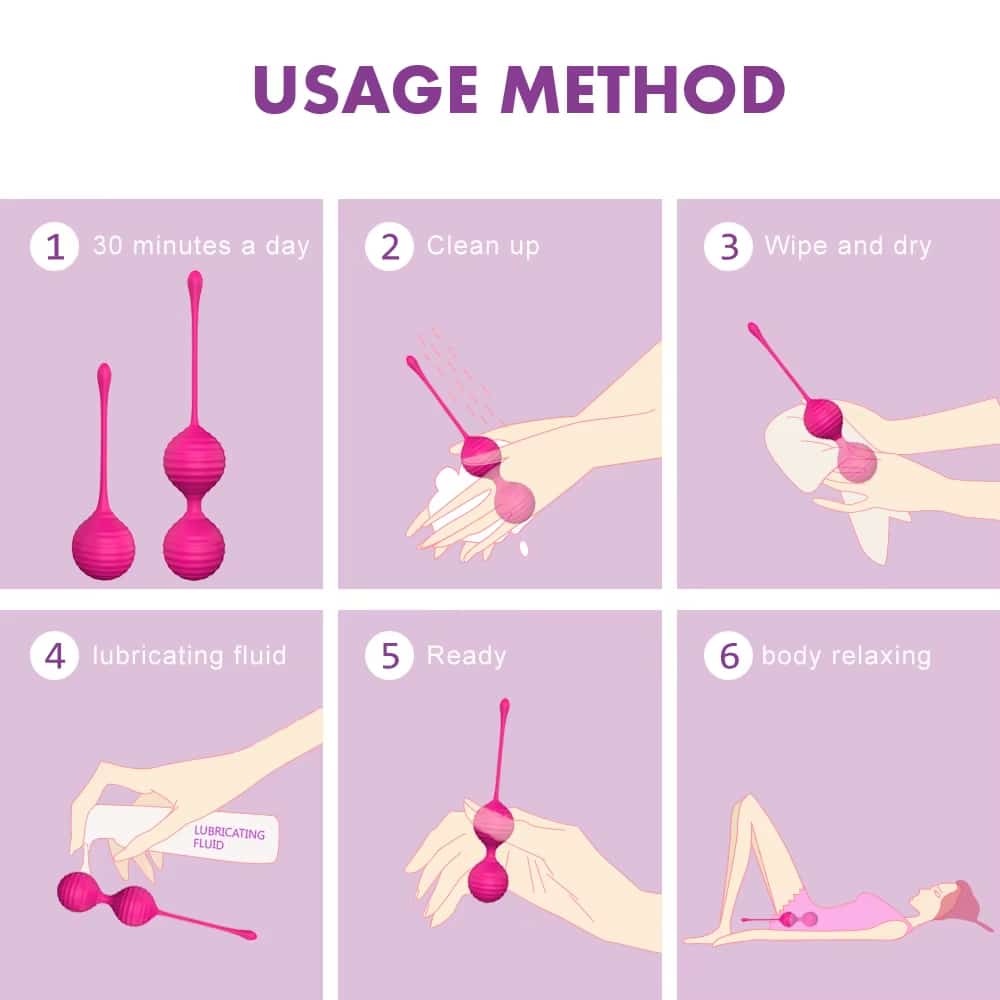 USAGE METHOD

1 30 minutes a day

2 Clean up

3 Wipe and dry

4 lubricating fluid

LUBRICATING FLUID

5 Ready

6 body relaxing